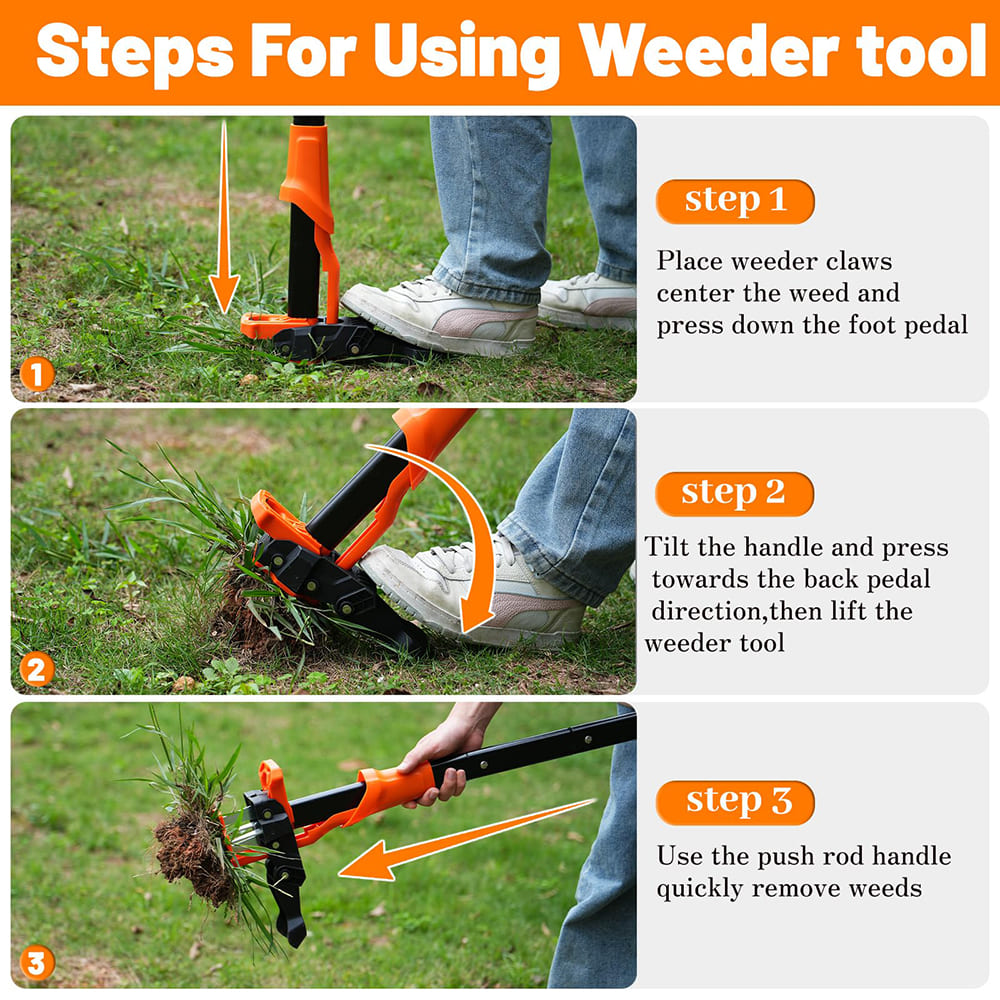 Steps For Using Weeder tool

1

step 1

Place weeder claws center the weed and press down the foot pedal

2

step 2

Tilt the handle and press towards the back pedal direction,then lift the weeder tool

3

step 3

Use the push rod handle quickly remove weeds