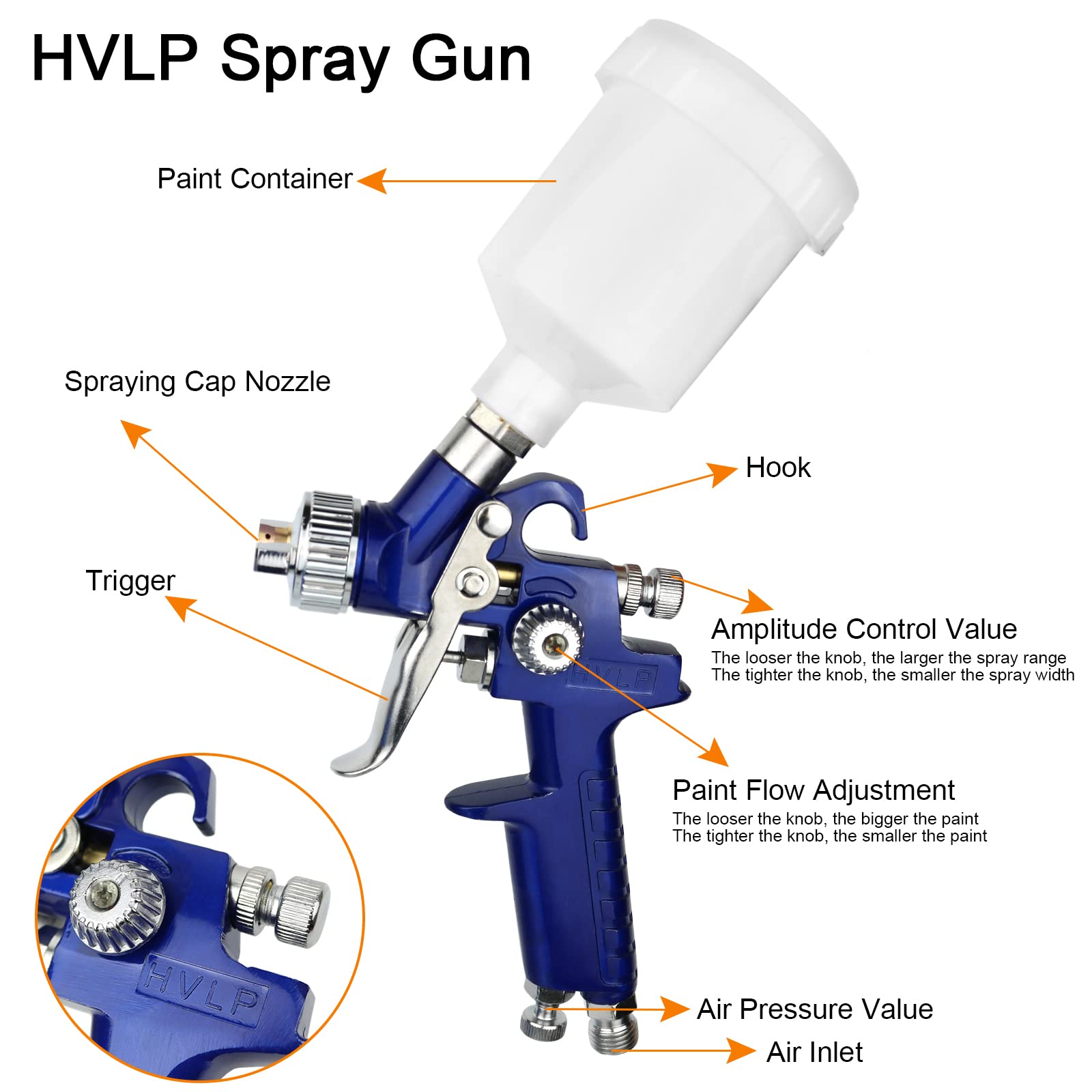 HVLP Spray Gun

Paint Container

Spraying Cap Nozzle

Hook

Trigger

Amplitude Control Value
The looser the knob, the larger the spray range
The tighter the knob, the smaller the spray width

HVLP

Paint Flow Adjustment
The looser the knob, the bigger the paint
The tighter the knob, the smaller the paint

HVLP

Air Pressure Value

Air Inlet