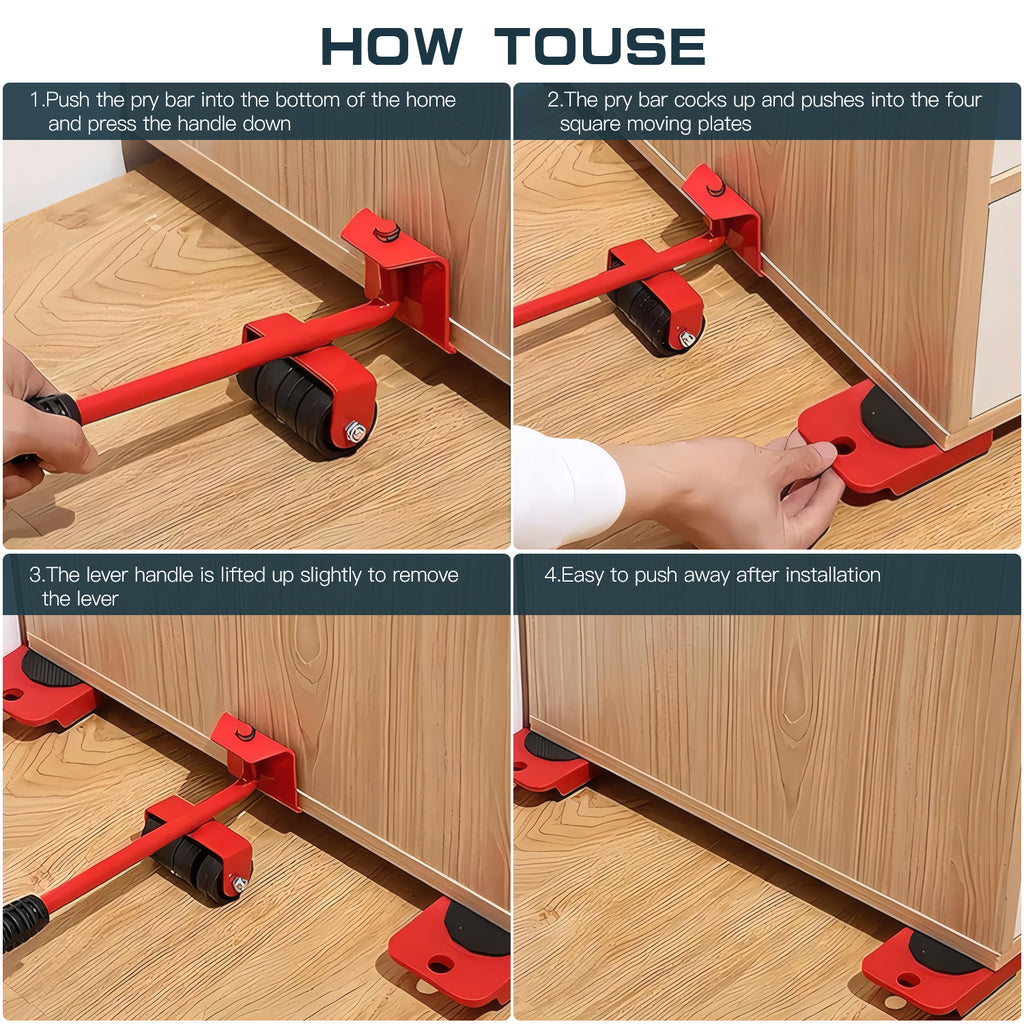 HOW TOUSE

1.Push the pry bar into the bottom of the home and press the handle down

2.The pry bar cocks up and pushes into the four square moving plates

3.The lever handle is lifted up slightly to remove the lever

4.Easy to push away after installation