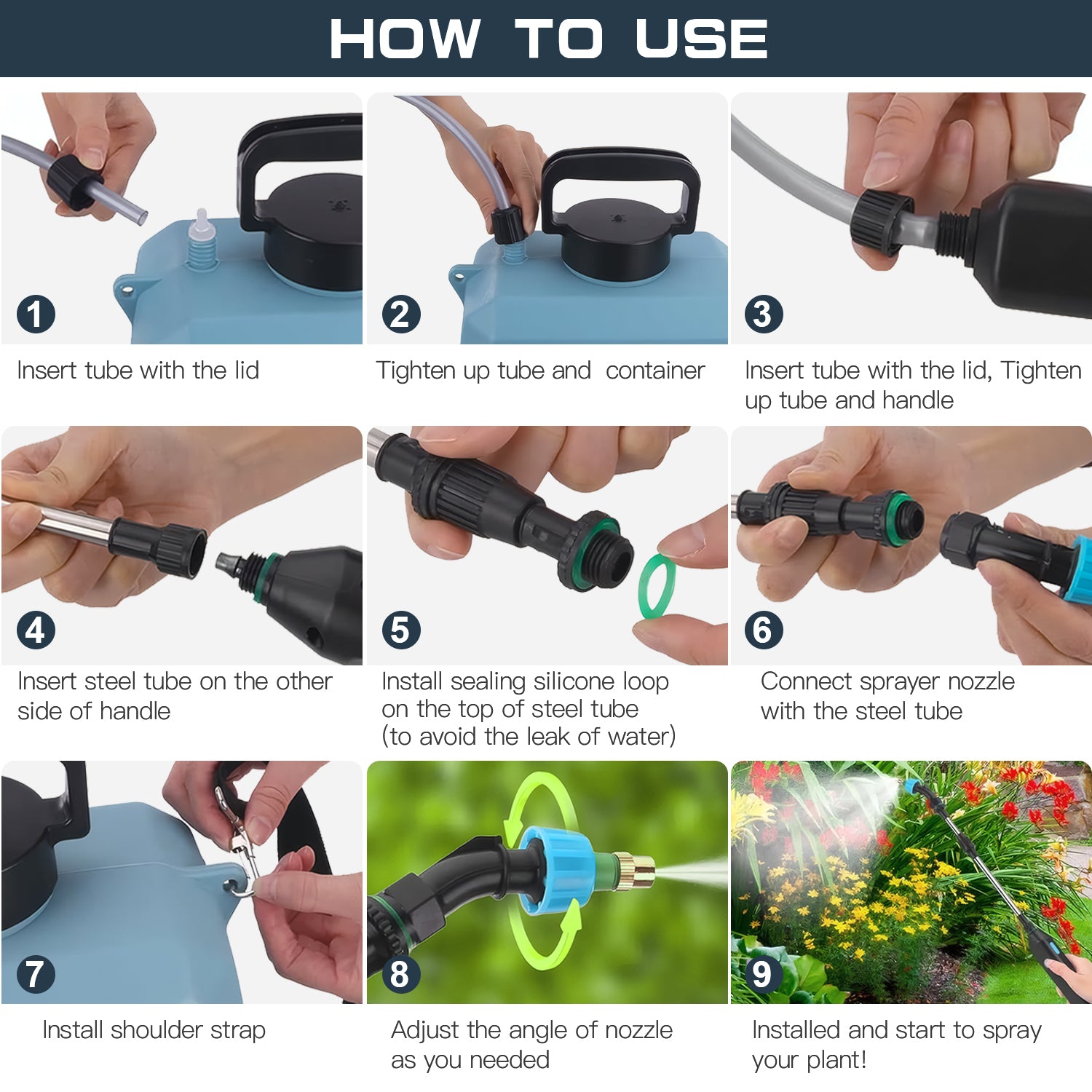 HOW TO USE

1
Insert tube with the lid

2
Tighten up tube and container

3
Insert tube with the lid, Tighten up tube and handle

4
Insert steel tube on the other side of handle

5
Install sealing silicone loop on the top of steel tube (to avoid the leak of water)

6
Connect sprayer nozzle with the steel tube

7
Install shoulder strap

8
Adjust the angle of nozzle as you needed

9
Installed and start to spray your plant!