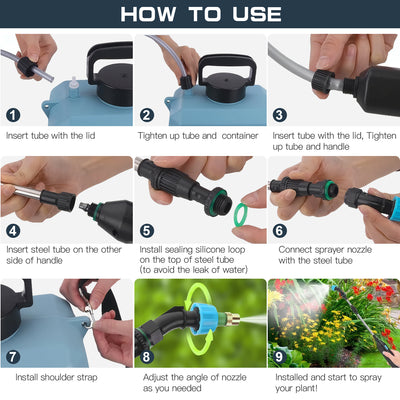 HOW TO USE

1
Insert tube with the lid

2
Tighten up tube and container

3
Insert tube with the lid, Tighten up tube and handle

4
Insert steel tube on the other side of handle

5
Install sealing silicone loop on the top of steel tube (to avoid the leak of water)

6
Connect sprayer nozzle with the steel tube

7
Install shoulder strap

8
Adjust the angle of nozzle as you needed

9
Installed and start to spray your plant!