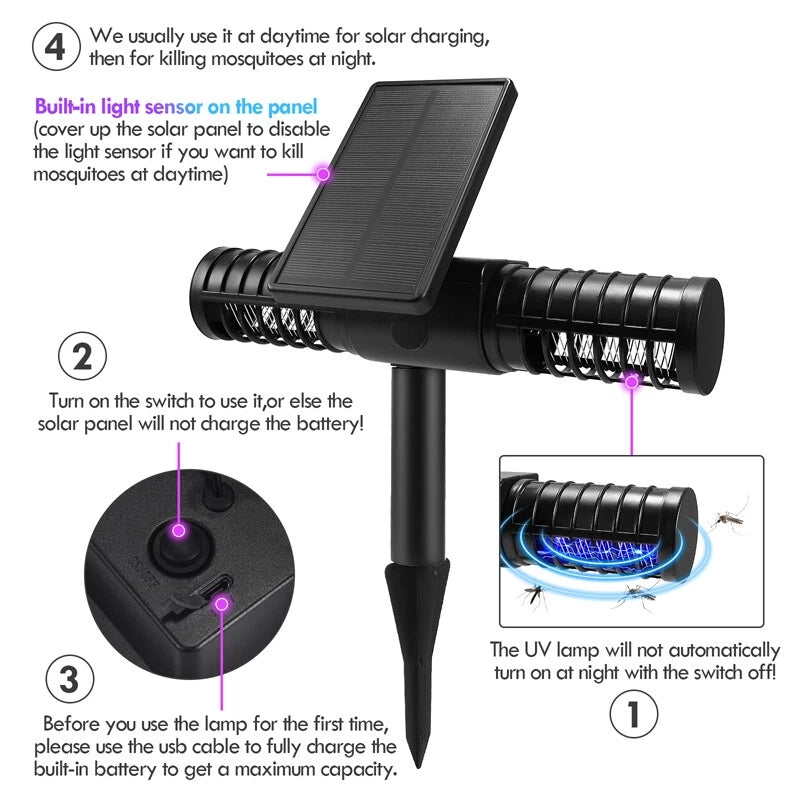 4 We usually use it at daytime for solar charging, then for killing mosquitoes at night.

Built-in light sensor on the panel (cover up the solar panel to disable the light sensor if you want to kill mosquitoes at daytime)

2

Turn on the switch to use it,or else the solar panel will not charge the battery!

ON OFF

3

Before you use the lamp for the first time, please use the usb cable to fully charge the built-in battery to get a maximum capacity.

The UV lamp will not automatically turn on at night with the switch off!

1