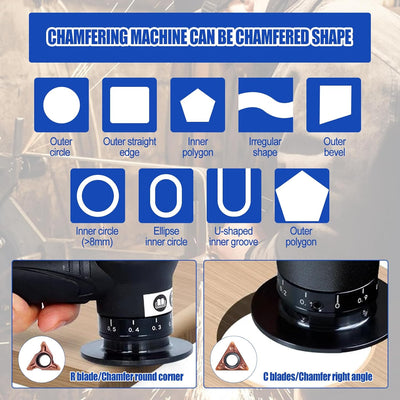 CHAMFERING MACHINE CAN BE CHAMFERED SHAPE

Outer circle

Outer straight edge

Inner polygon

Irregular shape

Outer bevel

Inner circle (>8mm)

Ellipse inner circle

U-shaped inner groove

Outer polygon

0.5 0.4 0.3

R blade/Chamfer round corner

0.2 0.1 0 0.9

C blades/Chamfer right angle