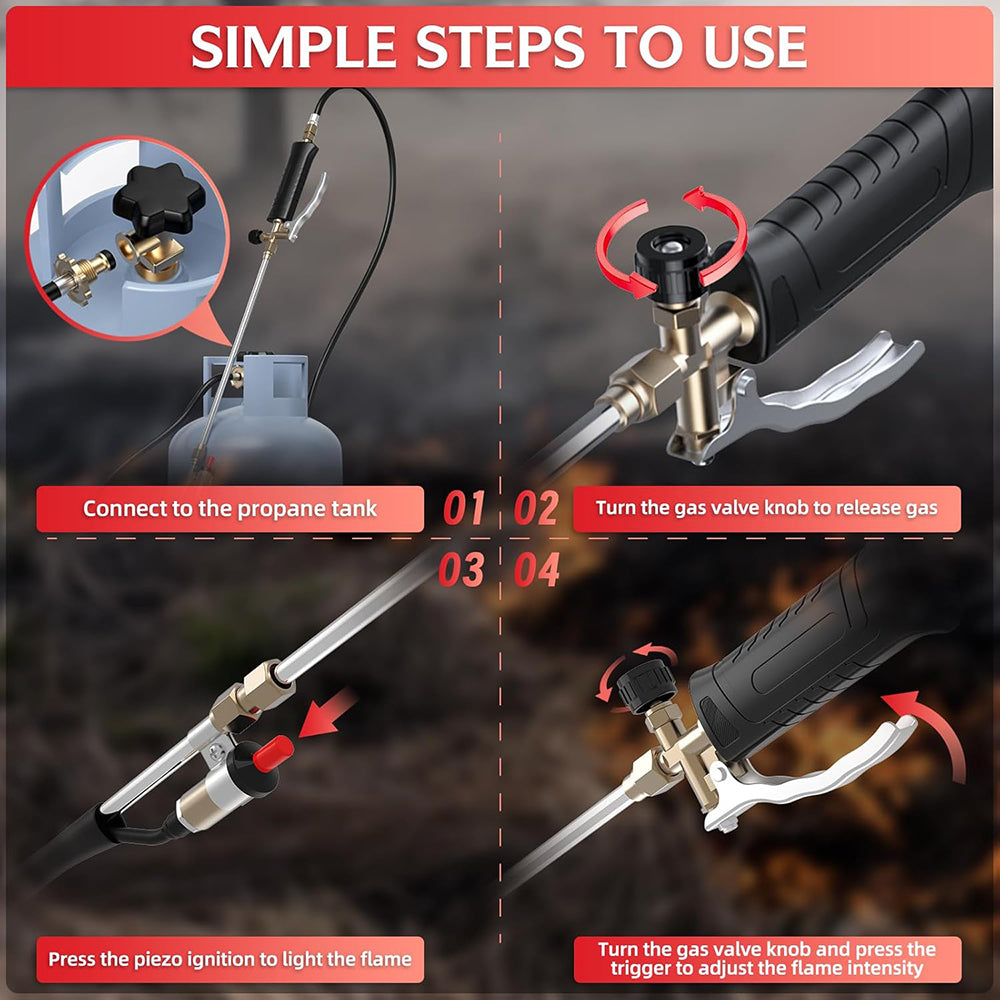 SIMPLE STEPS TO USE

Connect to the propane tank

01

02

Turn the gas valve knob to release gas

03

04

Press the piezo ignition to light the flame

Turn the gas valve knob and press the trigger to adjust the flame intensity