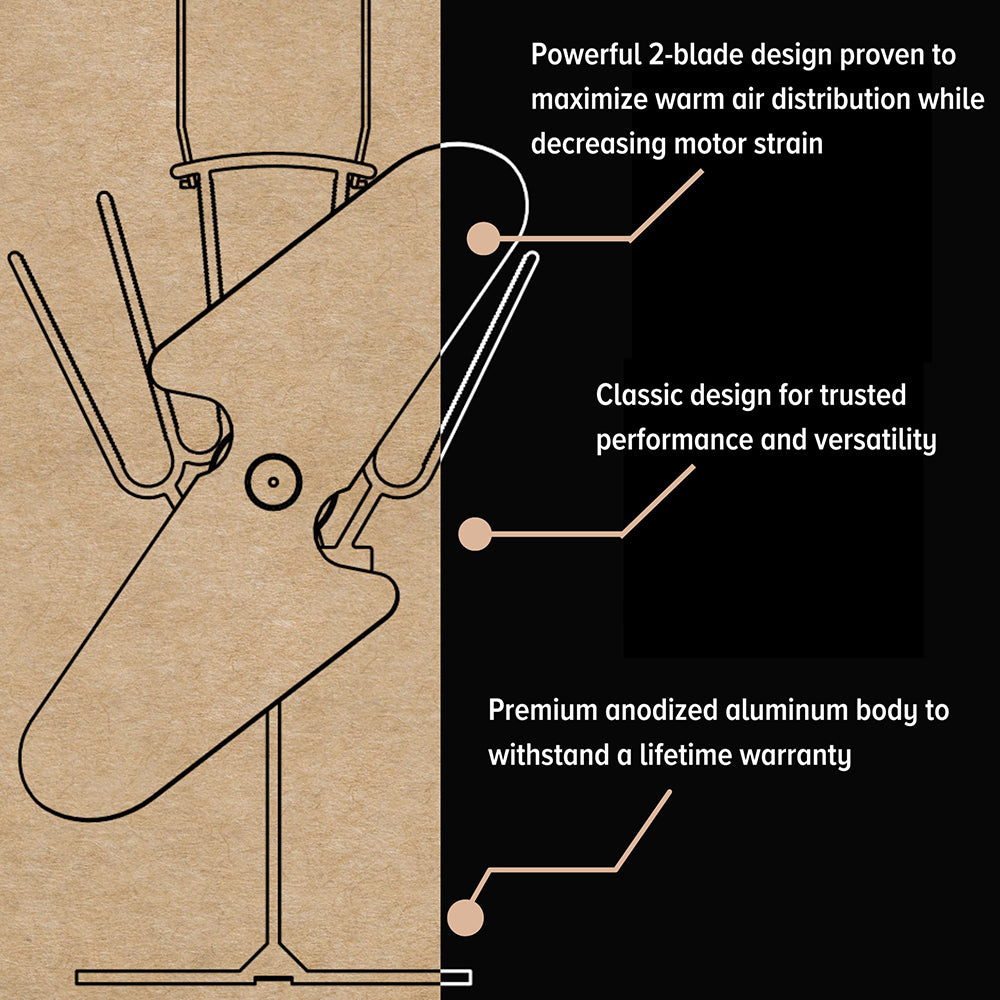 Powerful 2-blade design proven to maximize warm air distribution while decreasing motor strain

Classic design for trusted performance and versatility

Premium anodized aluminum body to withstand a lifetime warranty