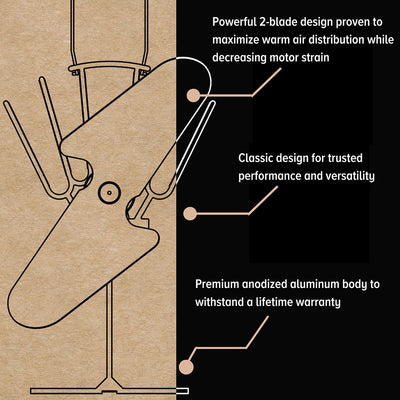 Powerful 2-blade design proven to maximize warm air distribution while decreasing motor strain

Classic design for trusted performance and versatility

Premium anodized aluminum body to withstand a lifetime warranty