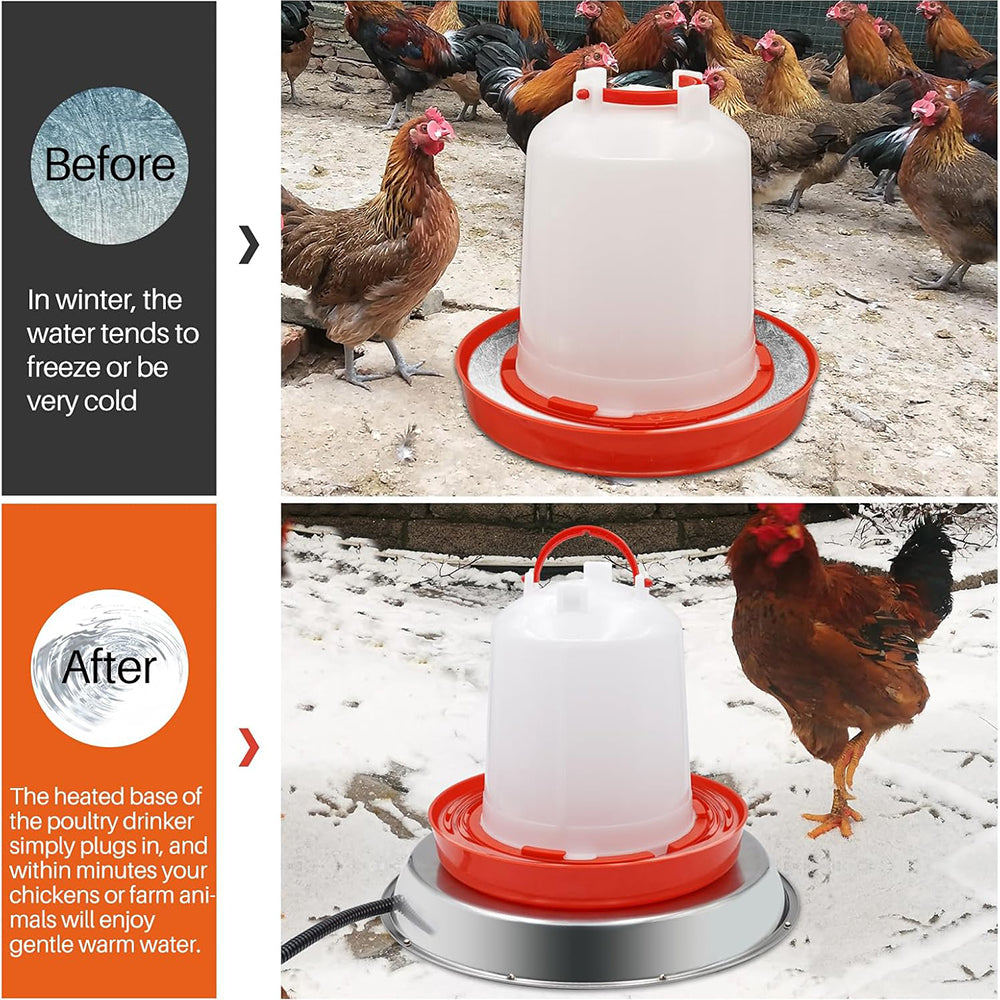 Before

In winter, the water tends to freeze or be very cold

After

The heated base of the poultry drinker simply plugs in, and within minutes your chickens or farm animals will enjoy gentle warm water.