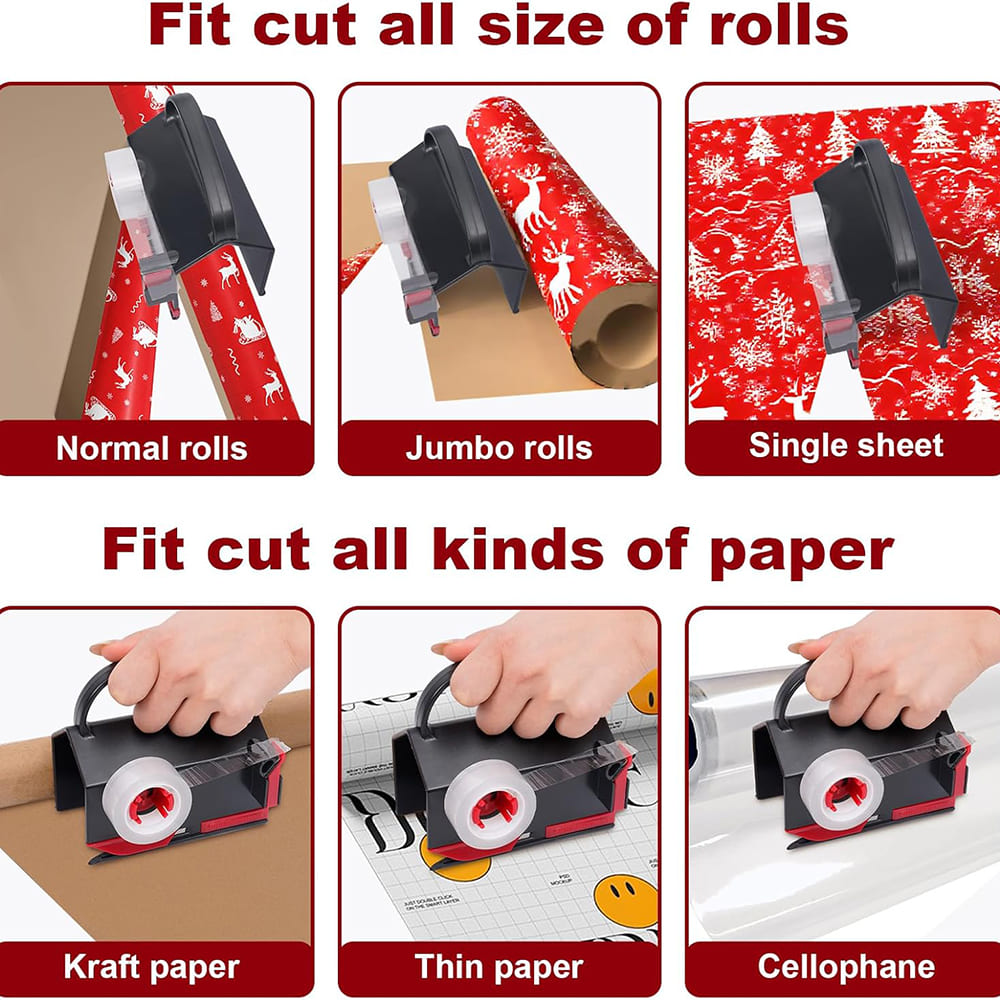 Fit cut all size of rolls

Normal rolls

Jumbo rolls

Single sheet

Fit cut all kinds of paper

Kraft paper

Thin paper

Cellophane