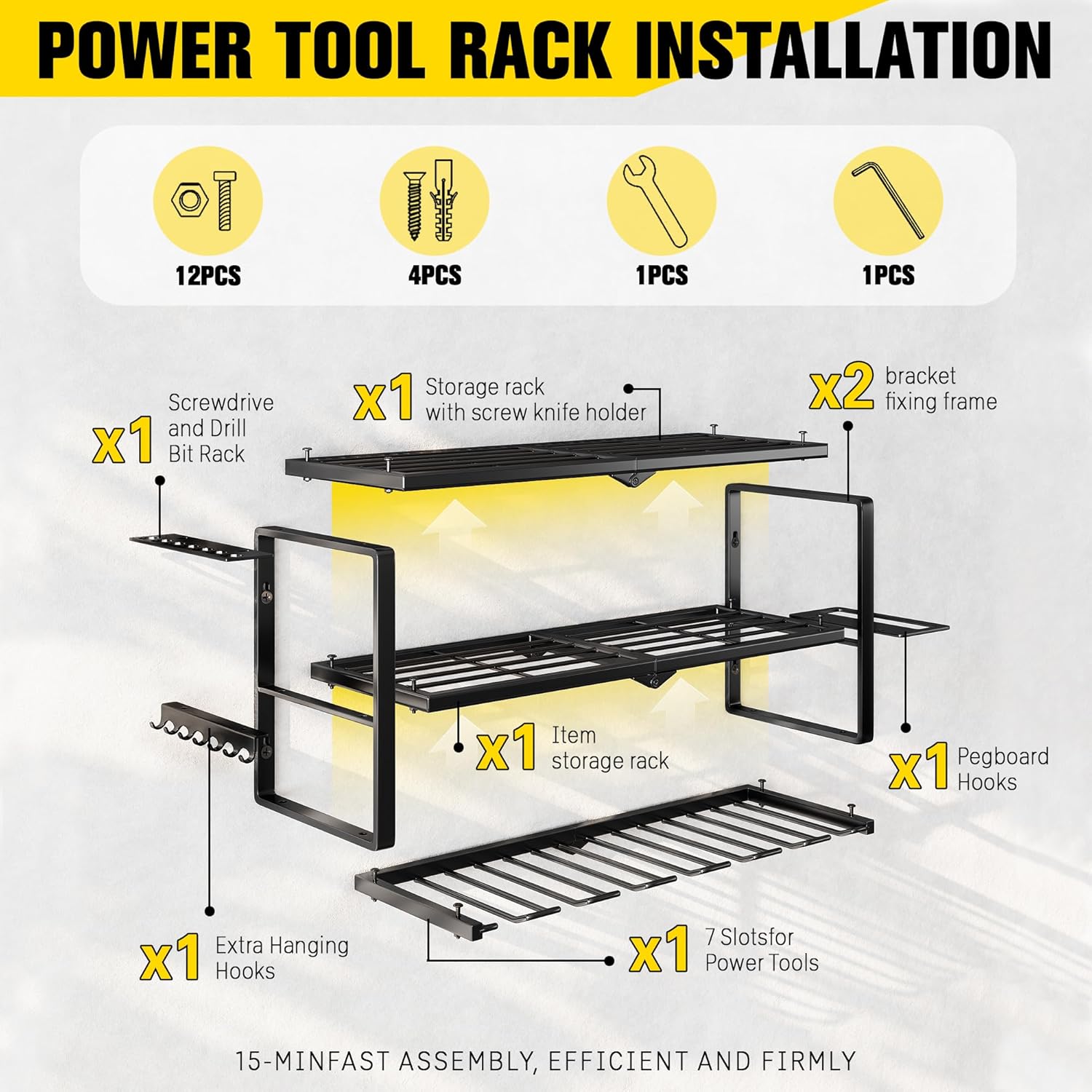 POWER TOOL RACK INSTALLATION

12PCS

4PCS

1PCS

1PCS

x1 Screwdrive and Drill Bit Rack

x1 Storage rack with screw knife holder

x2 bracket fixing frame

x1 Item storage rack

x1 Pegboard Hooks

x1 Extra Hanging Hooks

x1 7 Slotsfor Power Tools

15-MINFAST ASSEMBLY, EFFICIENT AND FIRMLY