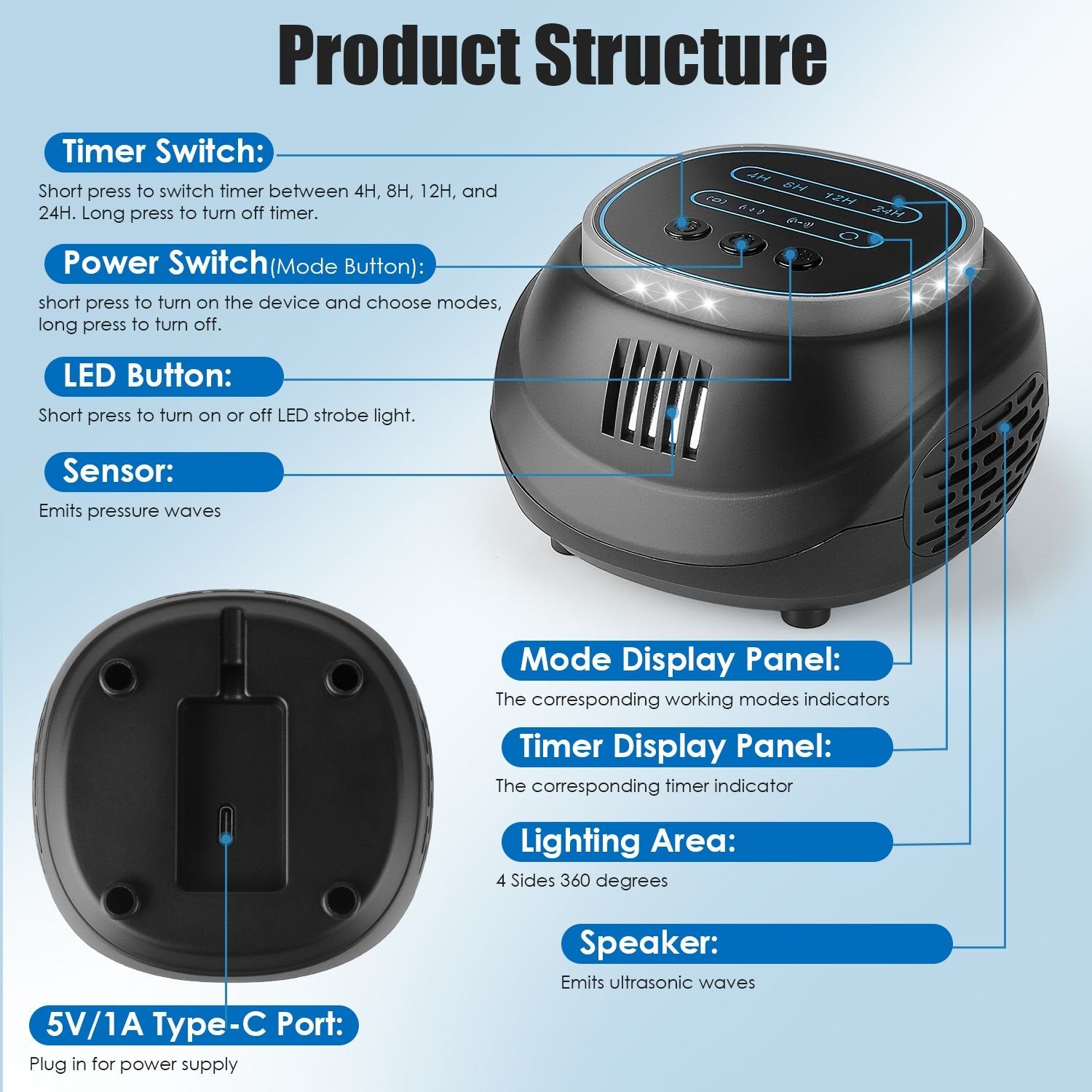 Product Structure

Timer Switch:

Short press to switch timer between 4H, 8H, 12H, and 24H. Long press to turn off timer.

Power Switch(Mode Button):

short press to turn on the device and choose modes, long press to turn off.

LED Button:

Short press to turn on or off LED strobe light.

Sensor:

Emits pressure waves

4H 8H 12H 24H

Mode Display Panel:

The corresponding working modes indicators

Timer Display Panel:

The corresponding timer indicator

Lighting Area:

4 Sides 360 degrees

Speaker:

Emits ultrasonic waves

5V/1A Type-C Port:

Plug in for power supply