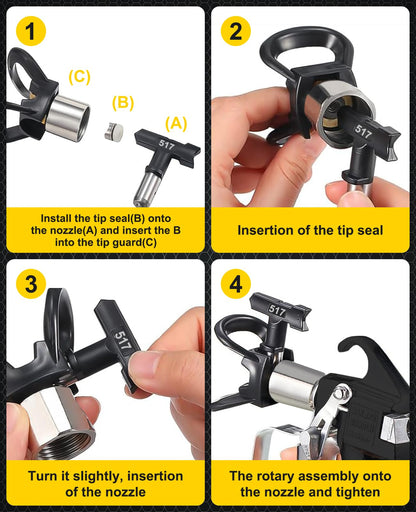 1

(C)

(B)

(A)

517

Install the tip seal(B) onto the nozzle(A) and insert the B into the tip guard(C)

2

517

Insertion of the tip seal

3

517

Turn it slightly, insertion of the nozzle

4

517

The rotary assembly onto the nozzle and tighten