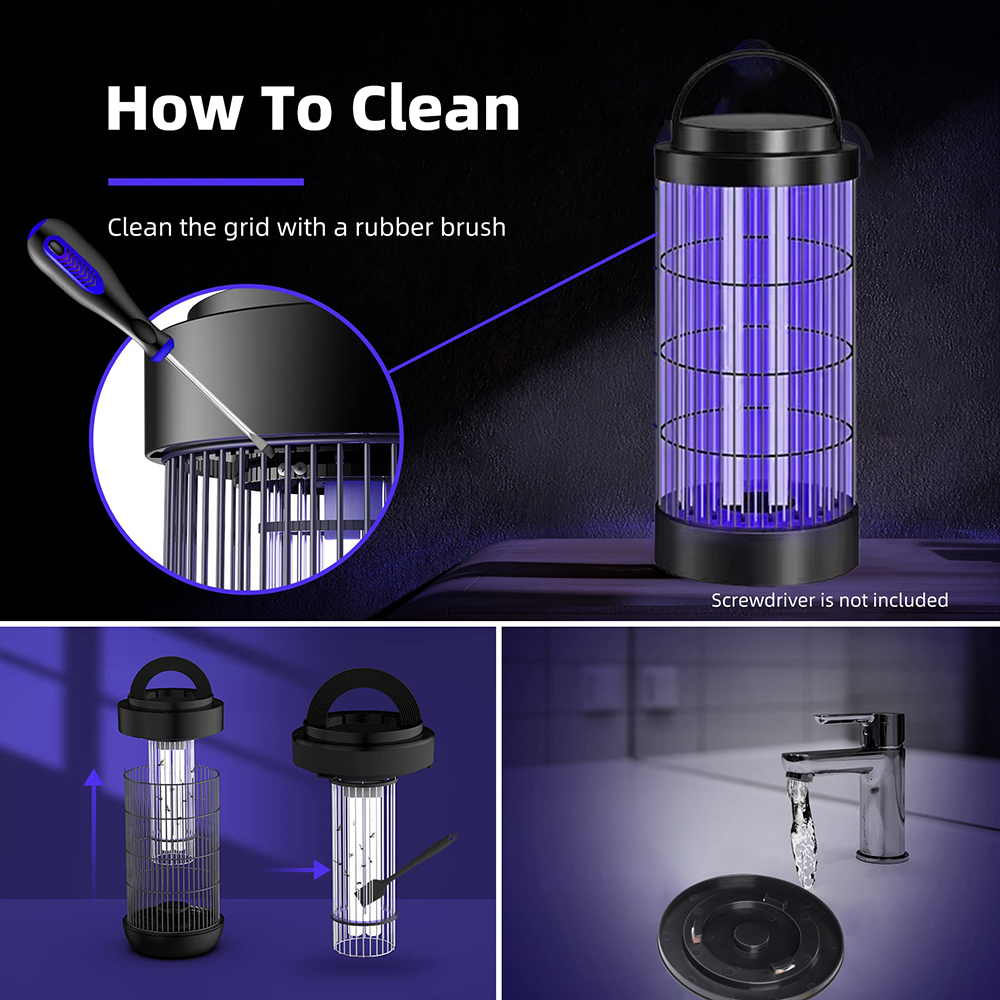 How To Clean

Clean the grid with a rubber brush

Screwdriver is not included