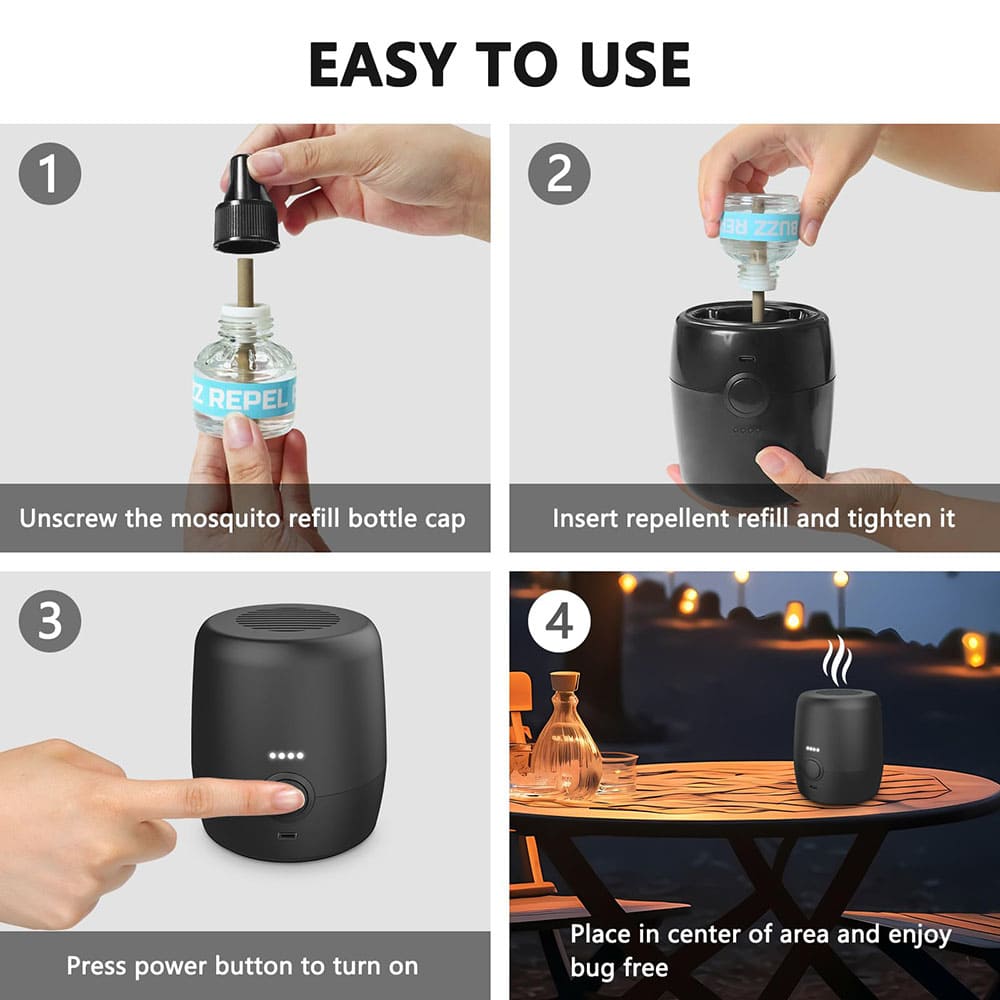 EASY TO USE

1

Z REPEL

Unscrew the mosquito refill bottle cap

2

BUZZ RE

Insert repellent refill and tighten it

3

Press power button to turn on

4

Place in center of area and enjoy bug free