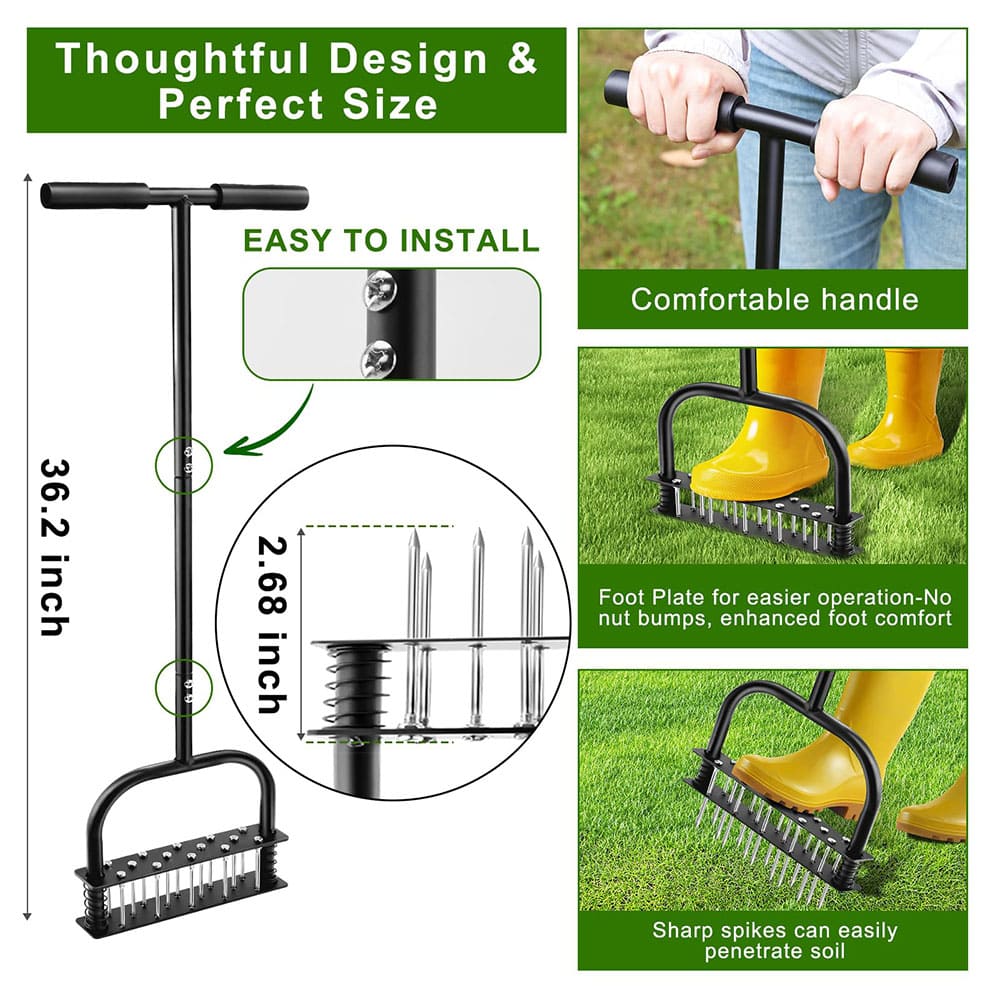 Thoughtful Design & Perfect Size

EASY TO INSTALL

36.2 inch

2.68 inch

Comfortable handle

Foot Plate for easier operation-No nut bumps, enhanced foot comfort

Sharp spikes can easily penetrate soil