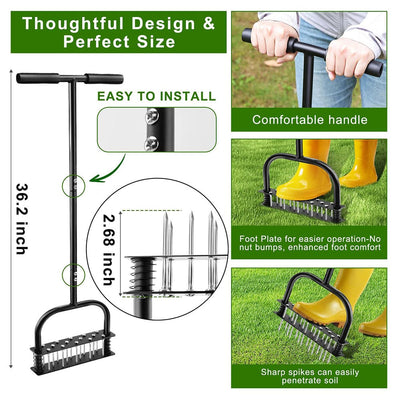 Thoughtful Design & Perfect Size

EASY TO INSTALL

36.2 inch

2.68 inch

Comfortable handle

Foot Plate for easier operation-No nut bumps, enhanced foot comfort

Sharp spikes can easily penetrate soil