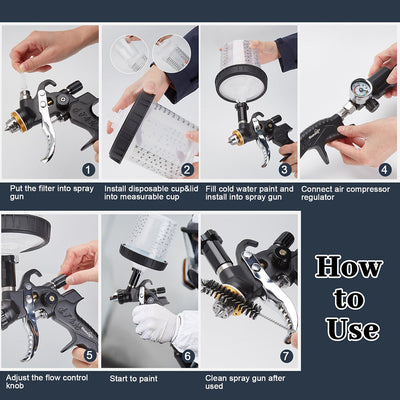 1

Put the filter into spray gun

2

Install disposable cup&lid into measurable cup

3

Fill cold water paint and install into spray gun

4

Connect air compressor regulator

5

Adjust the flow control knob

6

Start to paint

7

Clean spray gun after used

How to Use