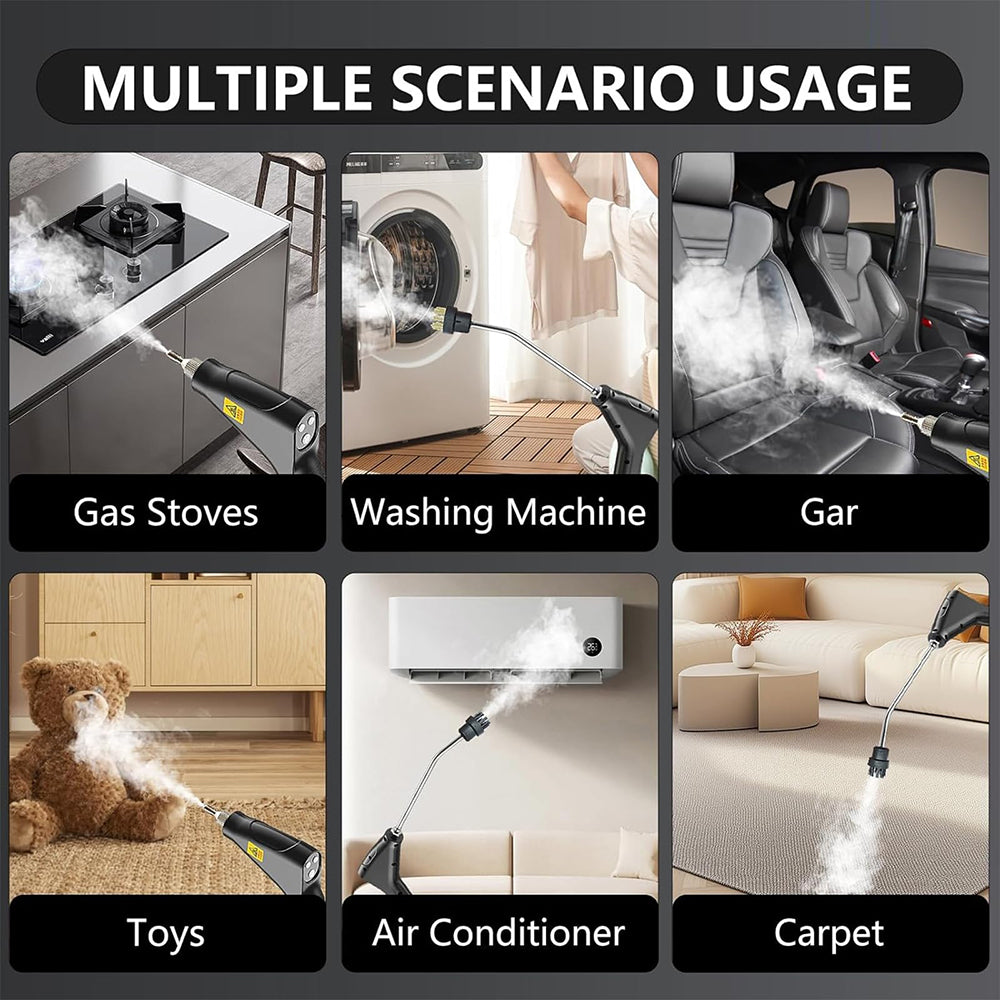 MULTIPLE SCENARIO USAGE

Gas Stoves

Washing Machine

Gar

Toys

Air Conditioner

Carpet