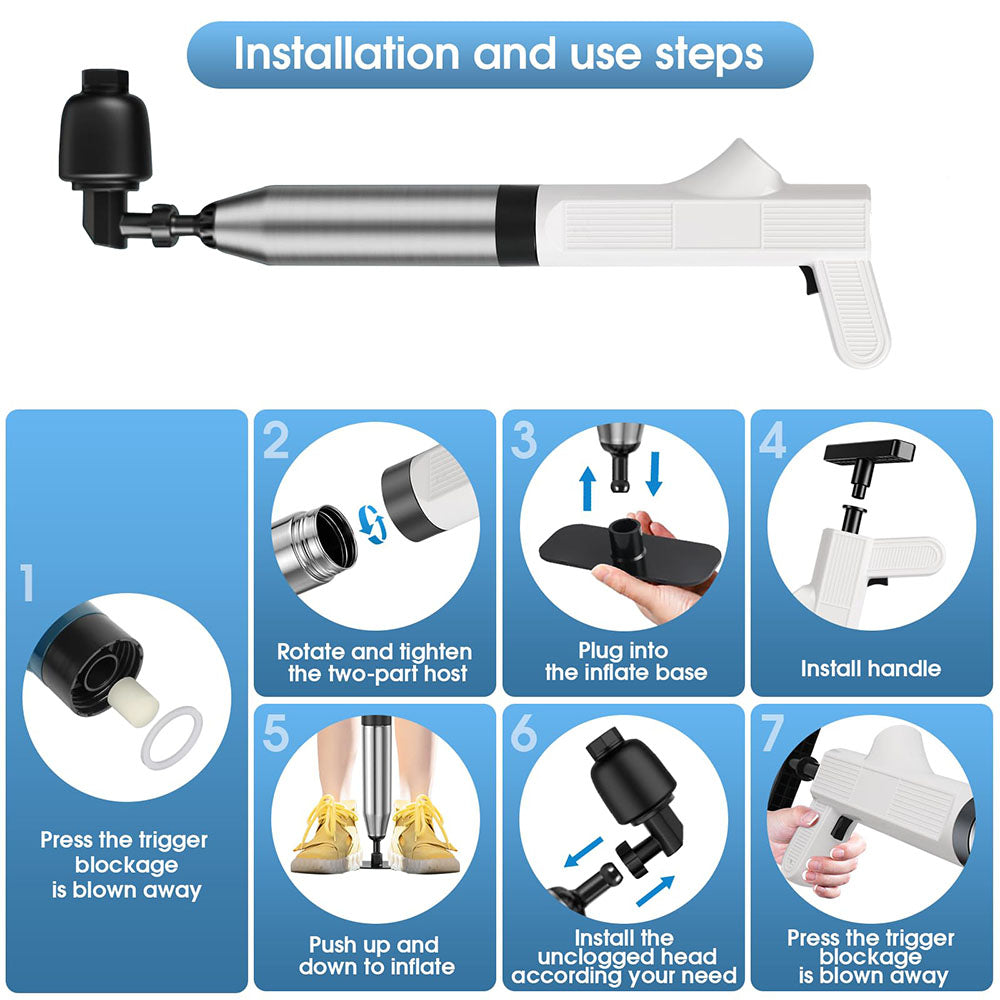 Installation and use steps

1

Press the trigger blockage is blown away

2

Rotate and tighten the two-part host

3

Plug into the inflate base

4

Install handle

5

Push up and down to inflate

6

Install the unclogged head according your need

7

Press the trigger blockage is blown away