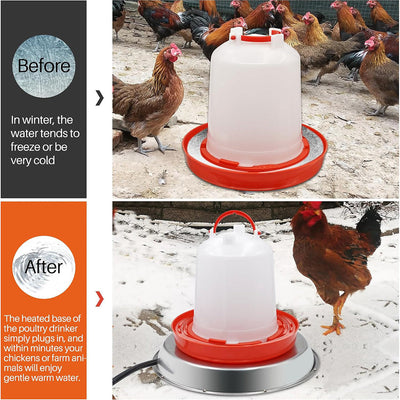 Before

In winter, the water tends to freeze or be very cold

After

The heated base of the poultry drinker simply plugs in, and within minutes your chickens or farm animals will enjoy gentle warm water.