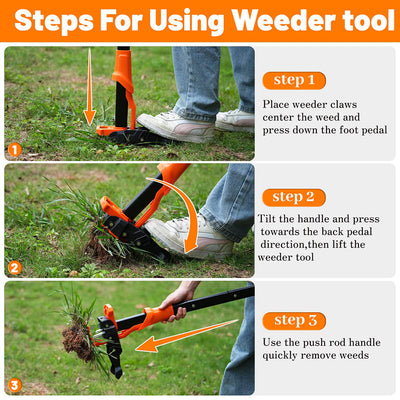 Steps For Using Weeder tool

1

step 1

Place weeder claws center the weed and press down the foot pedal

2

step 2

Tilt the handle and press towards the back pedal direction,then lift the weeder tool

3

step 3

Use the push rod handle quickly remove weeds