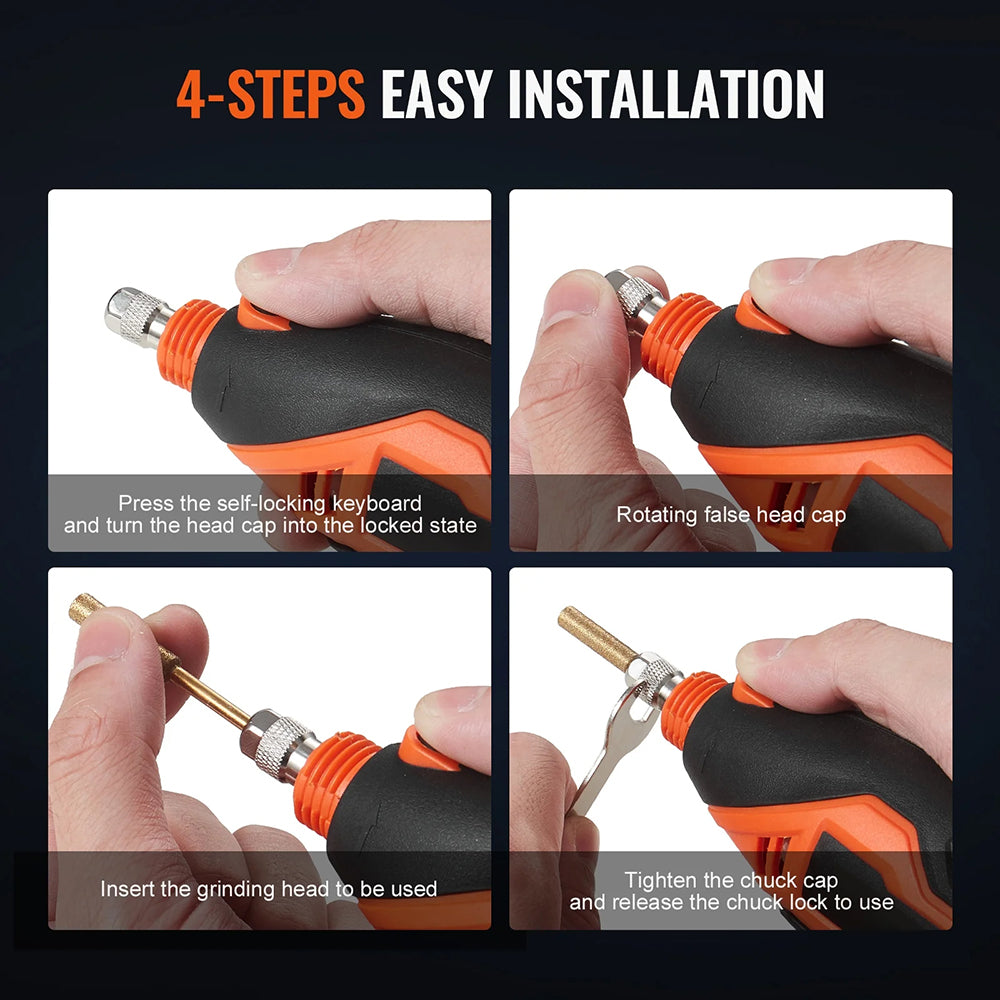 4-STEPS EASY INSTALLATION

Press the self-locking keyboard and turn the head cap into the locked state

Rotating false head cap

Insert the grinding head to be used

Tighten the chuck cap and release the chuck lock to use