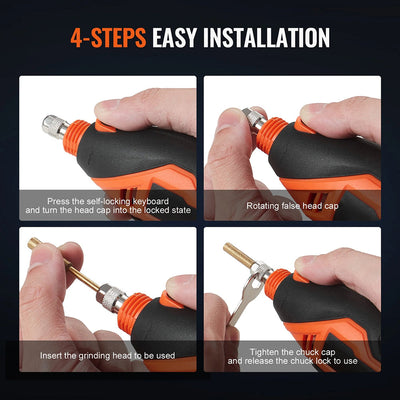 4-STEPS EASY INSTALLATION

Press the self-locking keyboard and turn the head cap into the locked state

Rotating false head cap

Insert the grinding head to be used

Tighten the chuck cap and release the chuck lock to use