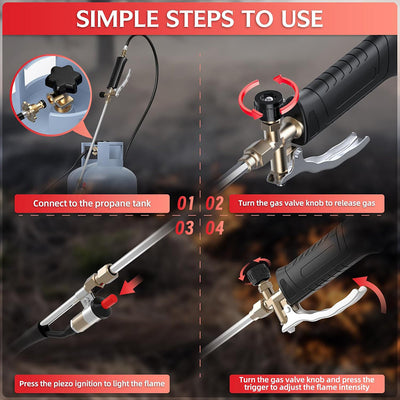 SIMPLE STEPS TO USE

Connect to the propane tank

01

02

Turn the gas valve knob to release gas

03

04

Press the piezo ignition to light the flame

Turn the gas valve knob and press the trigger to adjust the flame intensity