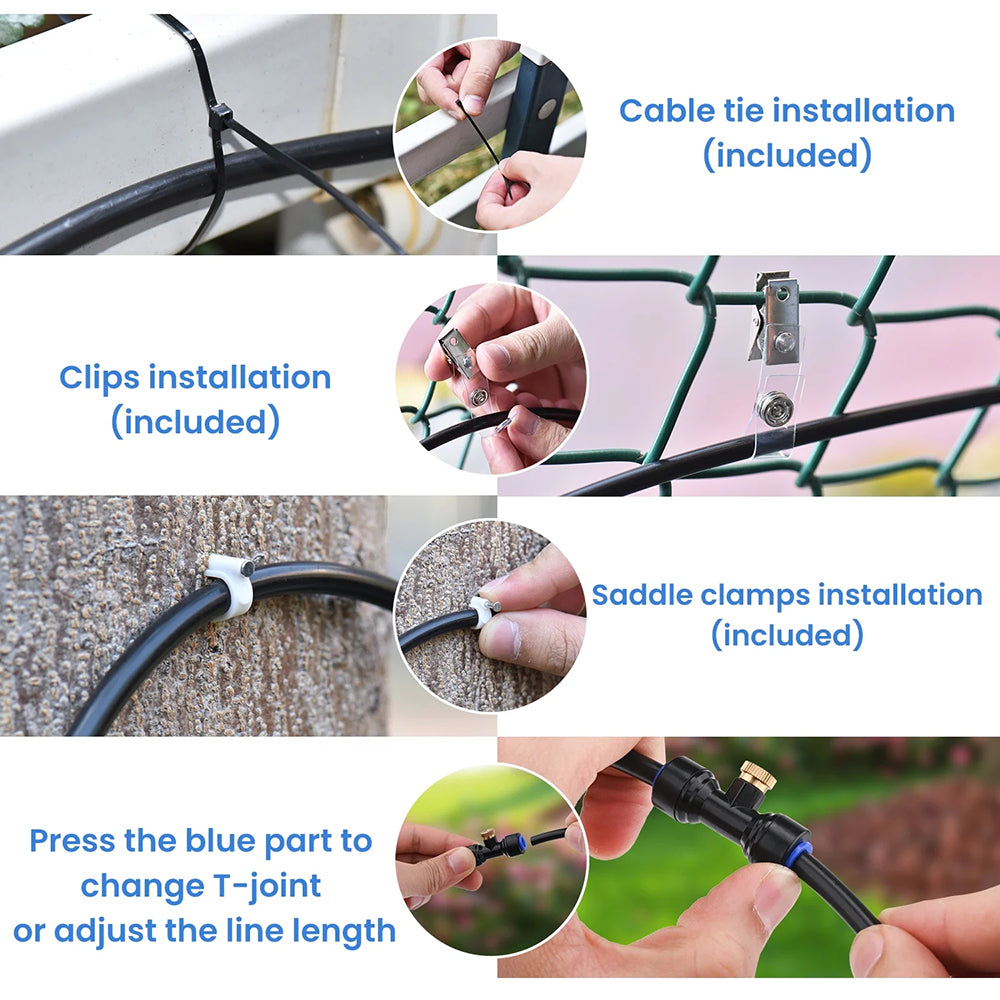 Cable tie installation
(included)

Clips installation
(included)

Saddle clamps installation
(included)

Press the blue part to
change T-joint
or adjust the line length