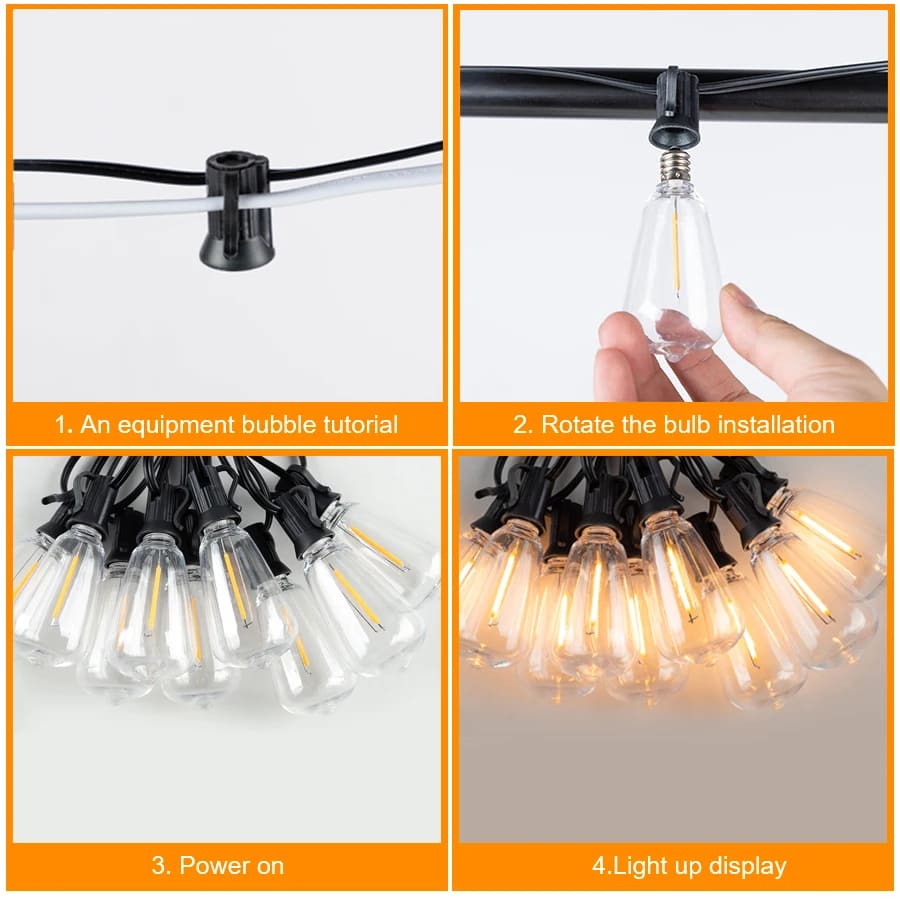 1. An equipment bubble tutorial

2. Rotate the bulb installation

3. Power on

4.Light up display