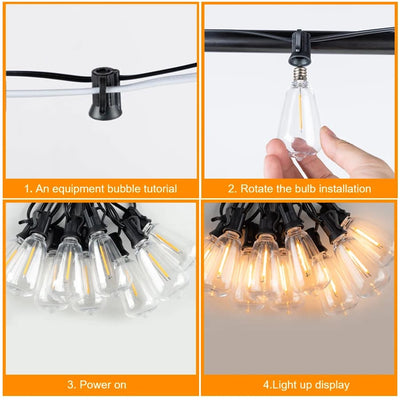 1. An equipment bubble tutorial

2. Rotate the bulb installation

3. Power on

4.Light up display