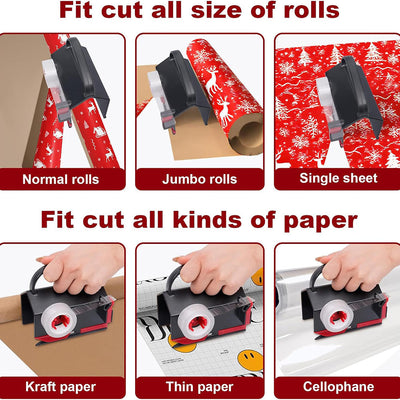 Fit cut all size of rolls

Normal rolls

Jumbo rolls

Single sheet

Fit cut all kinds of paper

Kraft paper

Thin paper

Cellophane