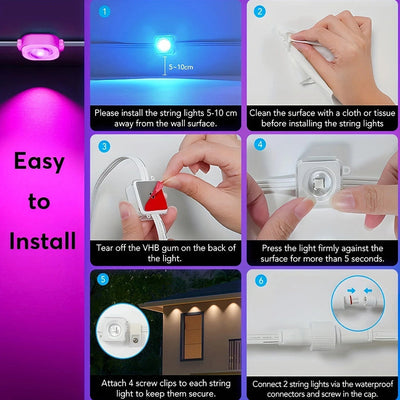 Easy to Install

1

5~10cm

Please install the string lights 5-10 cm away from the wall surface.

2

Clean the surface with a cloth or tissue before installing the string lights

3

Tear off the VHB gum on the back of the light.

4

Press the light firmly against the surface for more than 5 seconds.

5

Attach 4 screw clips to each string light to keep them secure.

6

Connect 2 string lights via the waterproof connectors and screw in the cap.