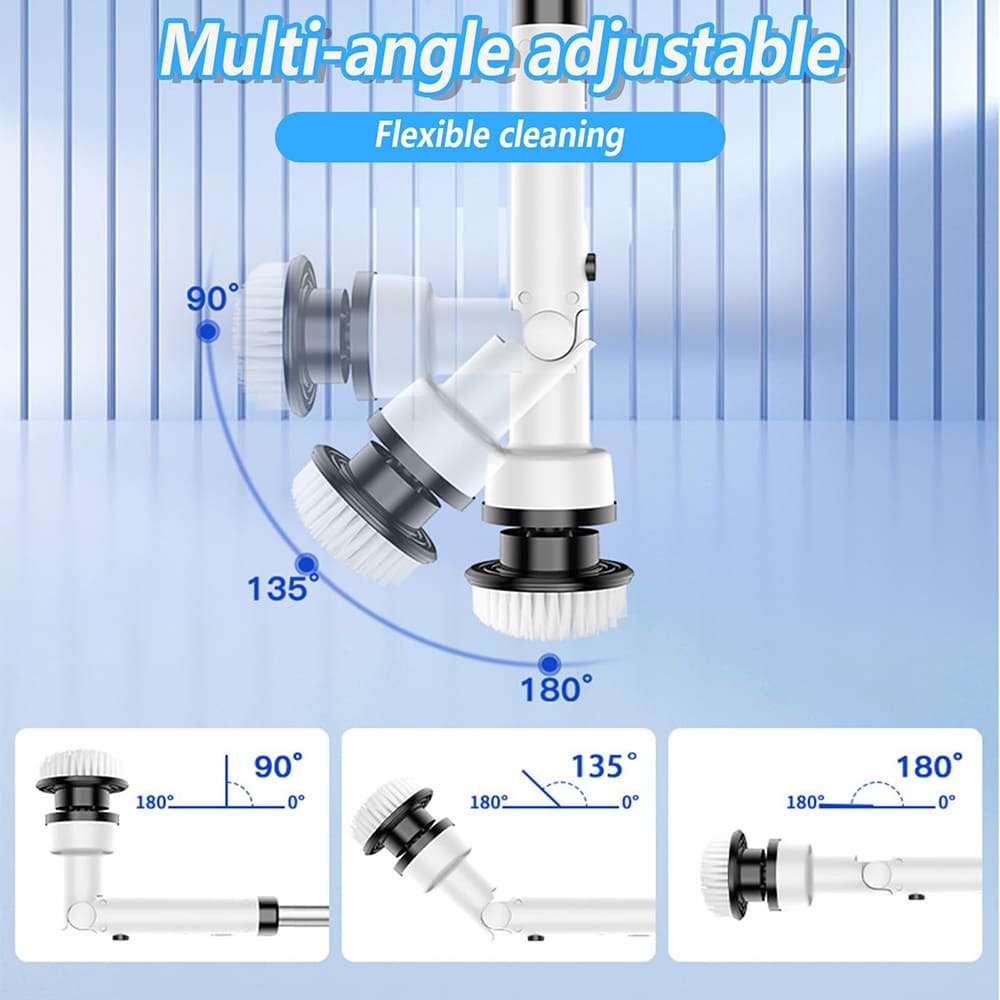 Multi-angle adjustable

Flexible cleaning

90°

135°

180°

90°
180°
0°

135°
180°
0°

180°
180°
0°