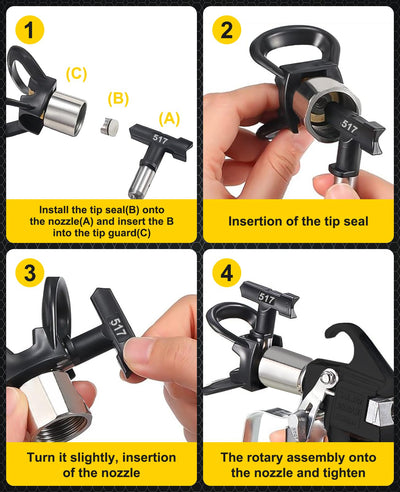 1

(C)

(B)

(A)

517

Install the tip seal(B) onto the nozzle(A) and insert the B into the tip guard(C)

2

517

Insertion of the tip seal

3

517

Turn it slightly, insertion of the nozzle

4

517

The rotary assembly onto the nozzle and tighten