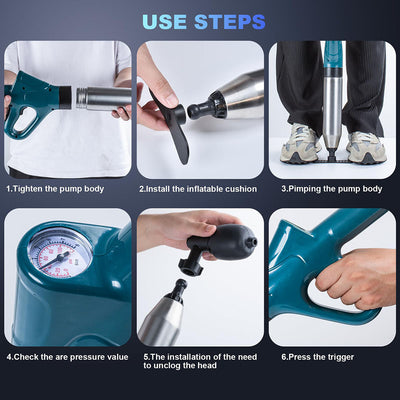 USE STEPS

1.Tighten the pump body

2.Install the inflatable cushion

3.Pimping the pump body

4.Check the are pressure value

5.The installation of the need to unclog the head

6.Press the trigger