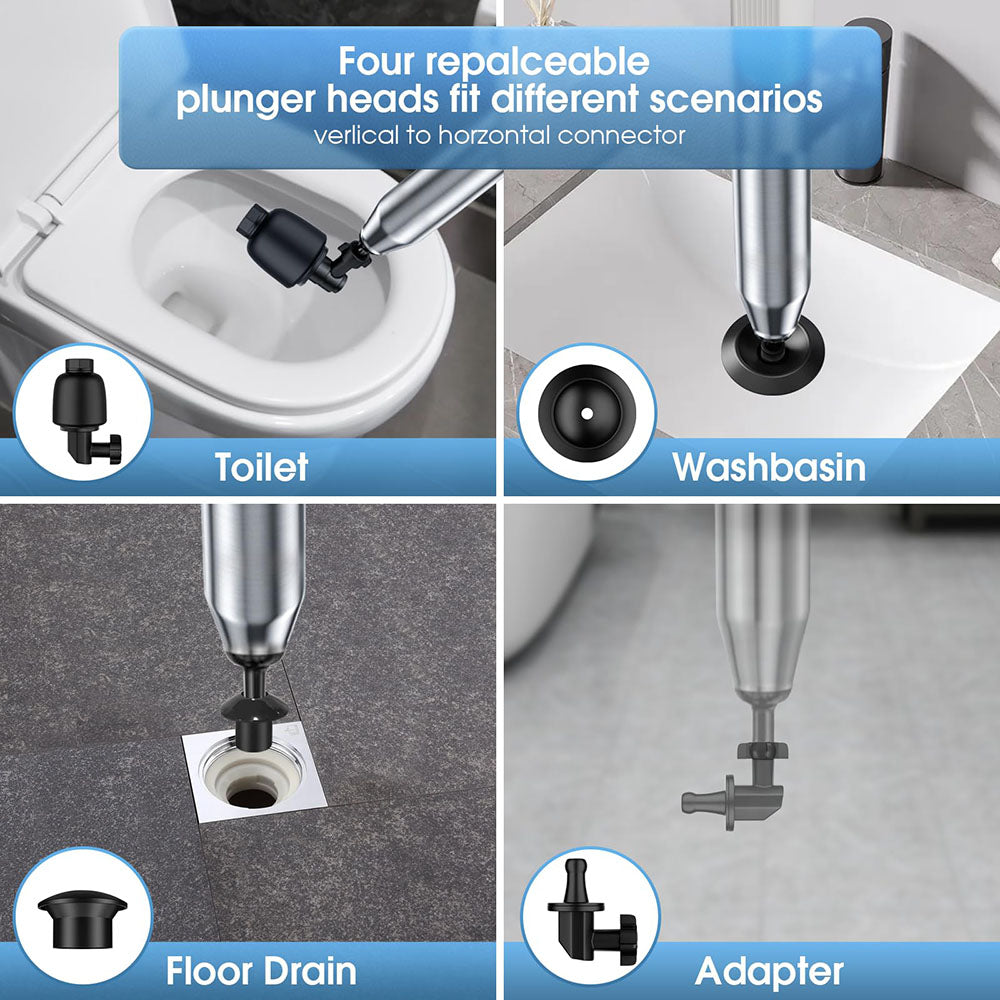 Four repalceable plunger heads fit different scenarios
verlical to horzontal connector

Toilet

Washbasin

Floor Drain

Adapter