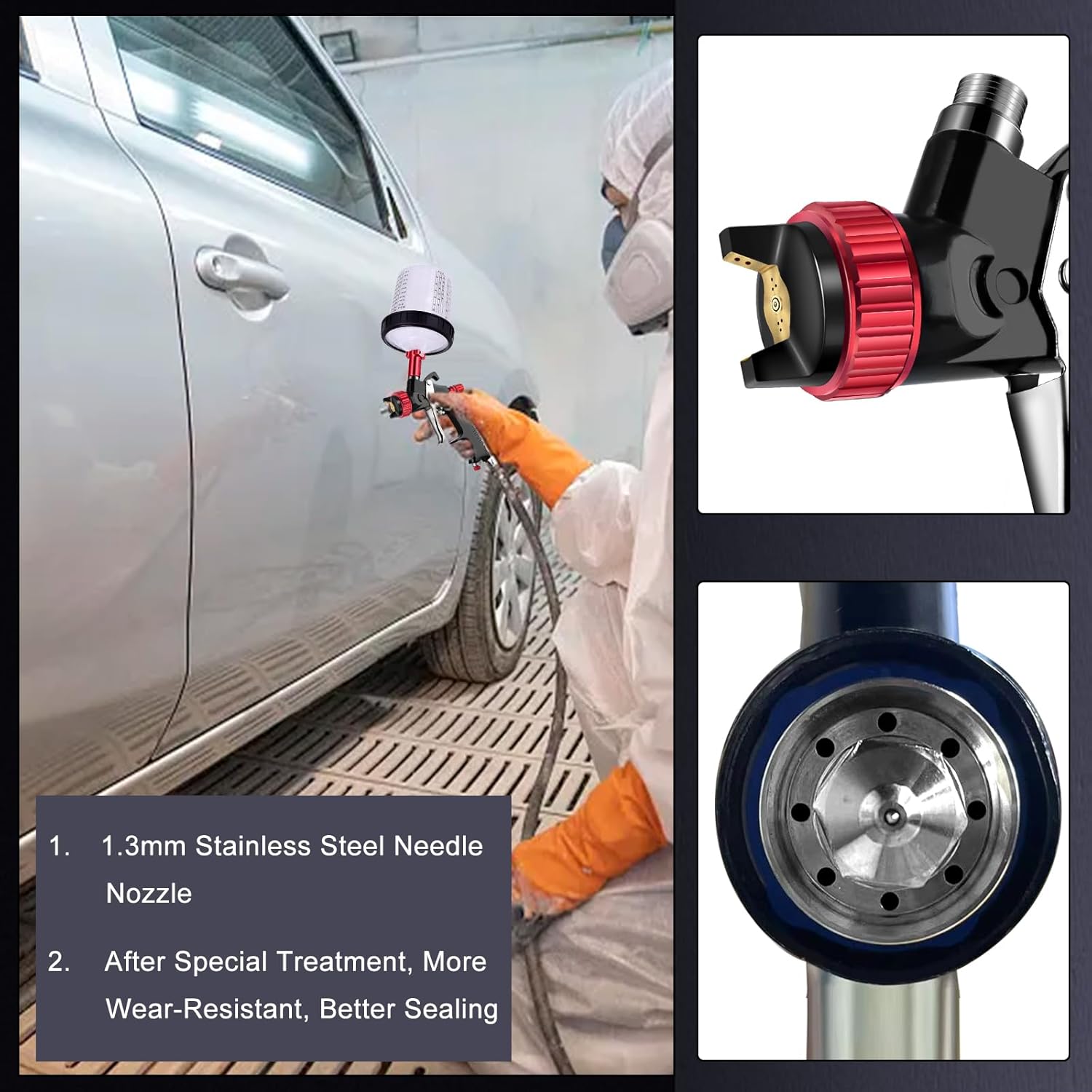 1. 1.3mm Stainless Steel Needle Nozzle

2. After Special Treatment, More Wear-Resistant, Better Sealing